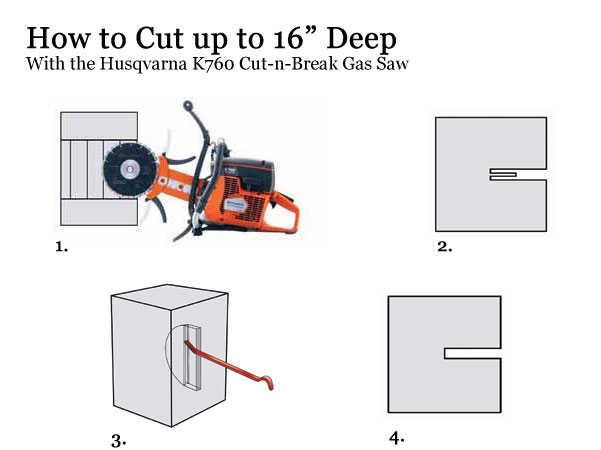 How to Cut up to 16” Deep
With the Husqvarna K760 Cut-n-Break Gas Saw

1.

2.

3.

4.